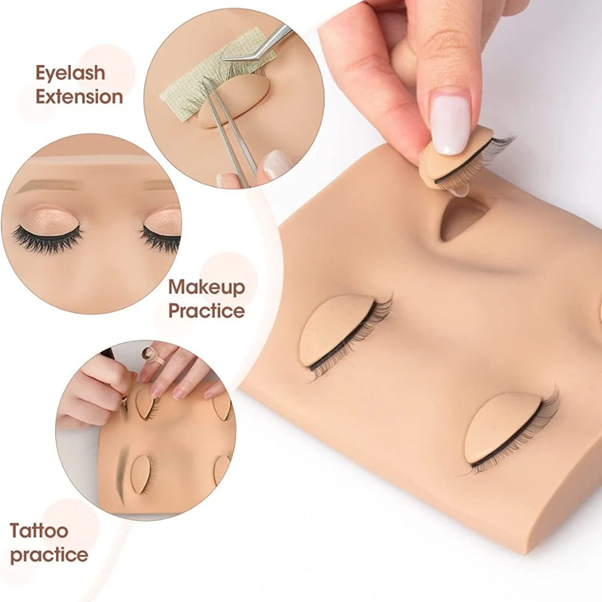 Eyelash Extension

Makeup Practice

Tattoo practice